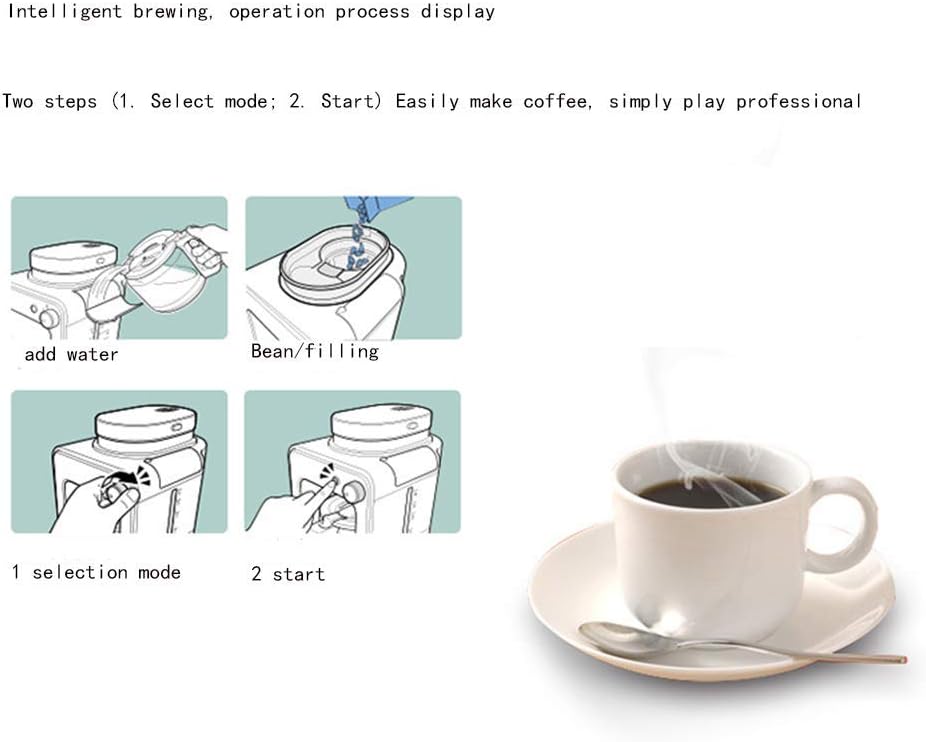 Intelligent brewing, operation process display

Two steps (1. Select mode; 2. Start) Easily make coffee, simply play professional

add water

Bean/filling

1 selection mode

2 start