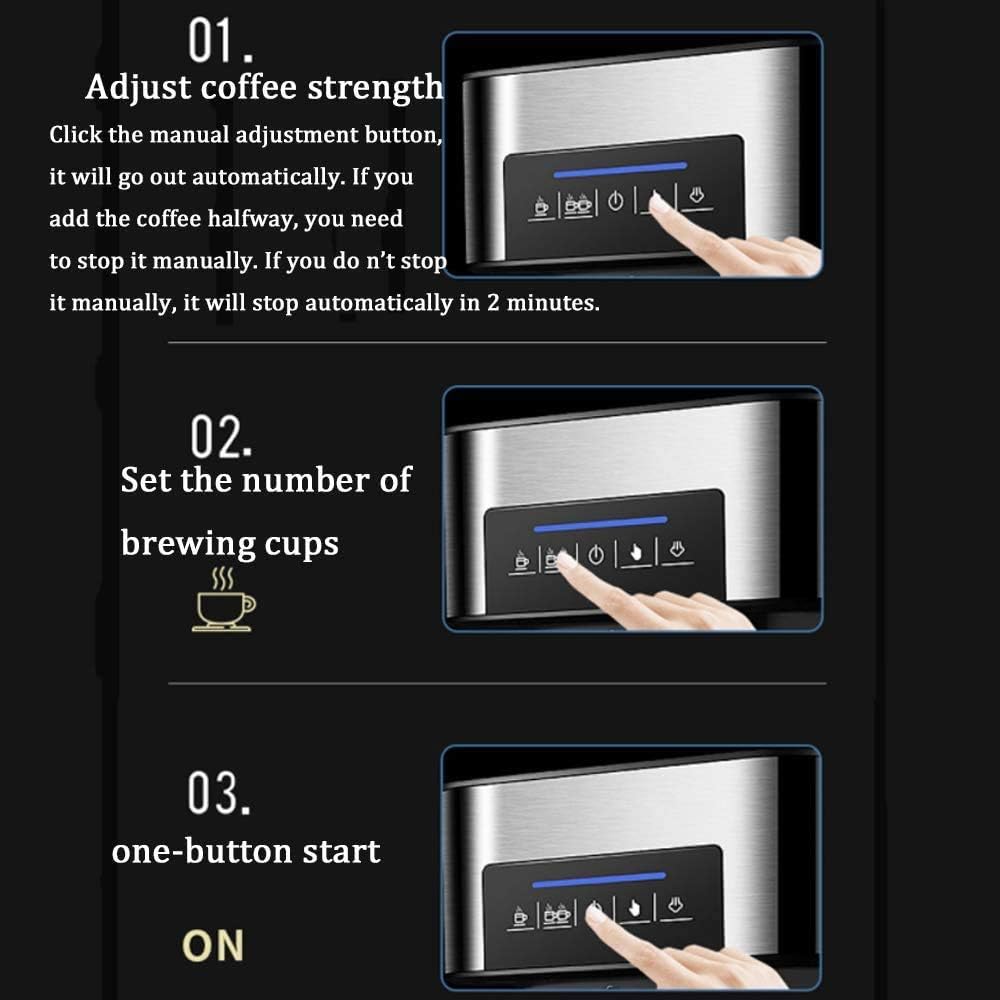 01.

Adjust coffee strength

Click the manual adjustment button, it will go out automatically. If you add the coffee halfway, you need to stop it manually. If you do n't stop it manually, it will stop automatically in 2 minutes.

02.

Set the number of brewing cups

03.

one-button start

ON