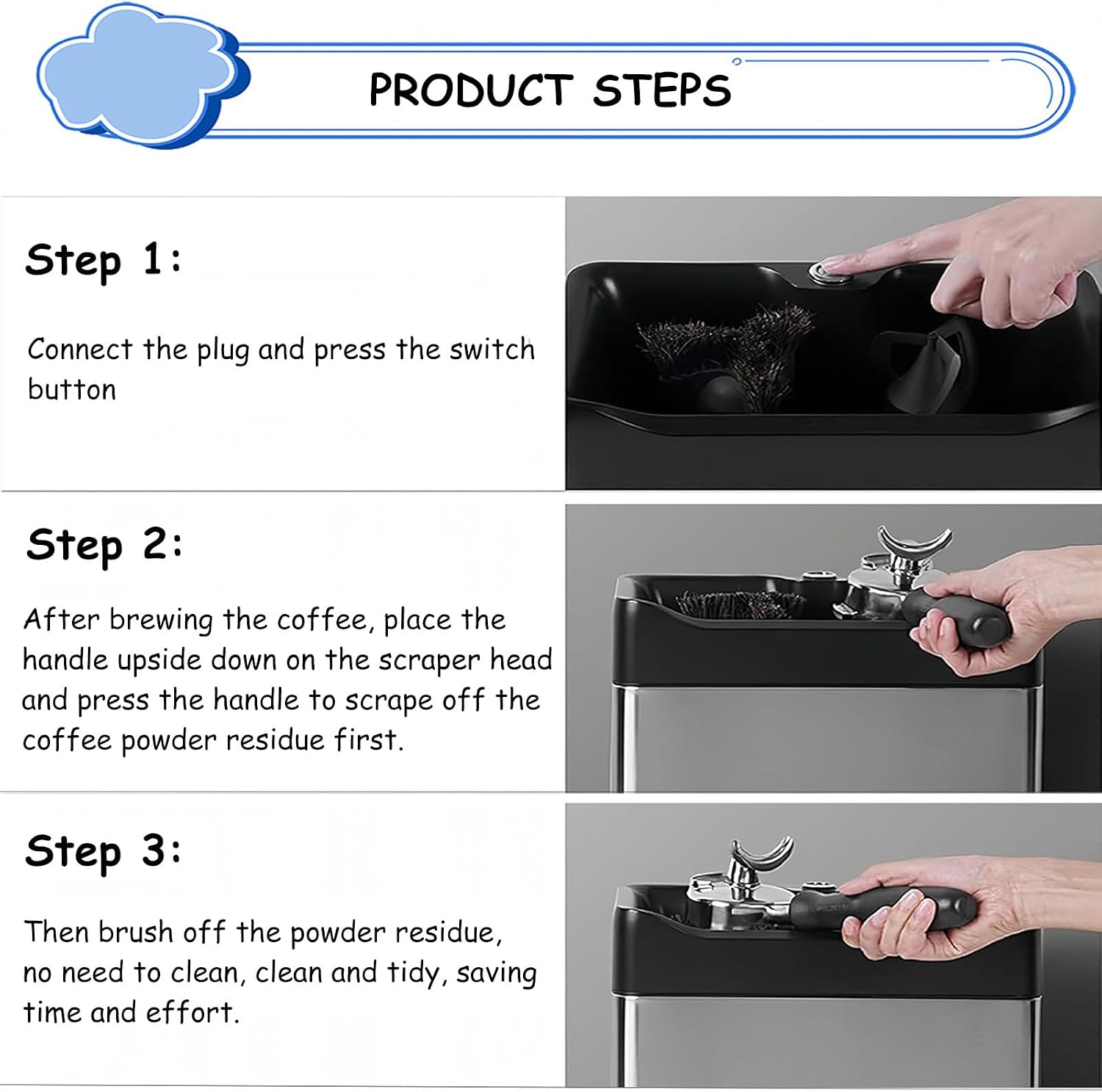 PRODUCT STEPS

Step 1:

Connect the plug and press the switch button

Step 2:

After brewing the coffee, place the handle upside down on the scraper head and press the handle to scrape off the coffee powder residue first.

Step 3:

Then brush off the powder residue, no need to clean, clean and tidy, saving time and effort.