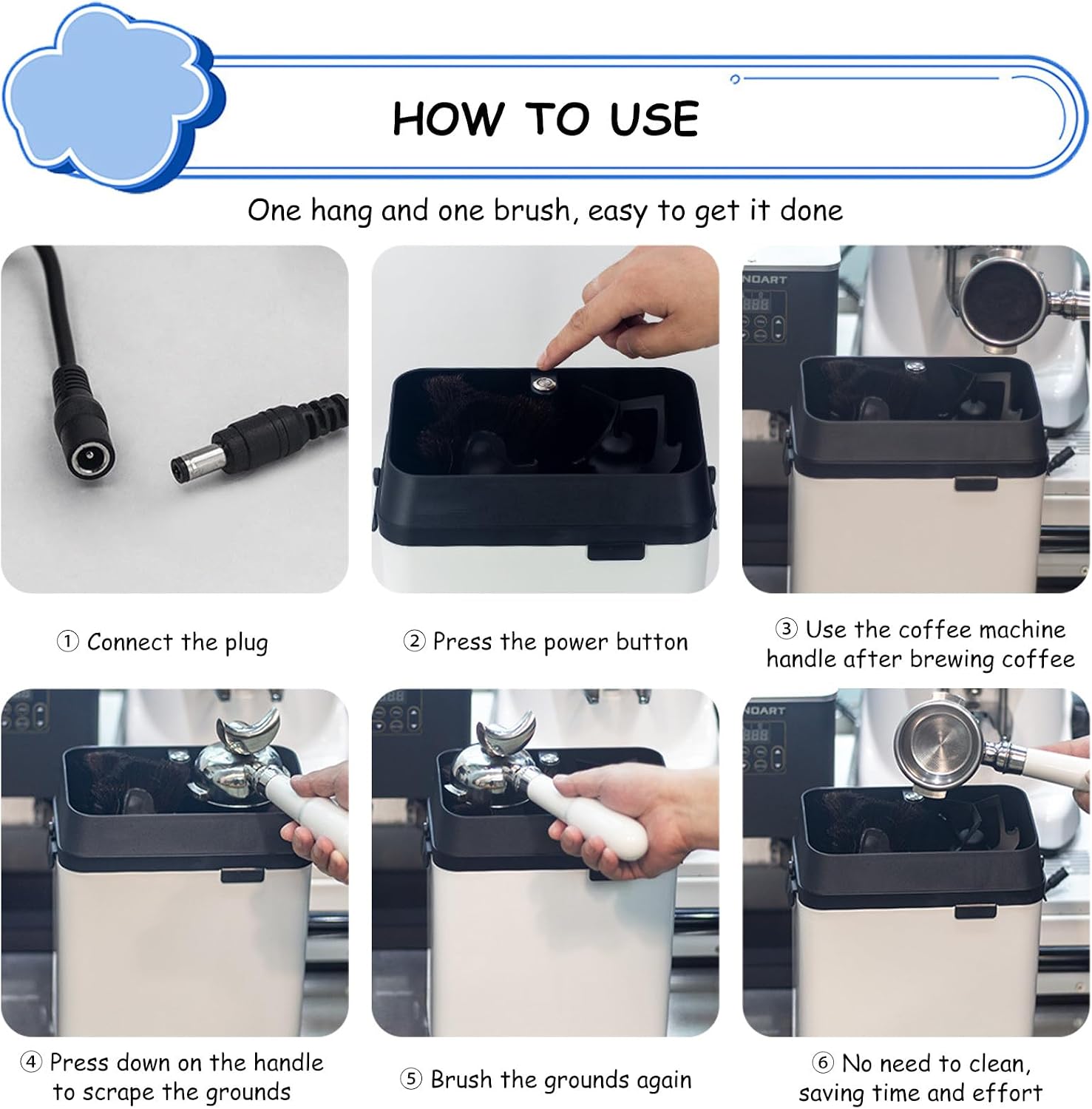 HOW TO USE

One hang and one brush, easy to get it done

NOART

① Connect the plug

② Press the power button

③ Use the coffee machine handle after brewing coffee

NOART

④ Press down on the handle to scrape the grounds

⑤ Brush the grounds again

⑥ No need to clean, saving time and effort