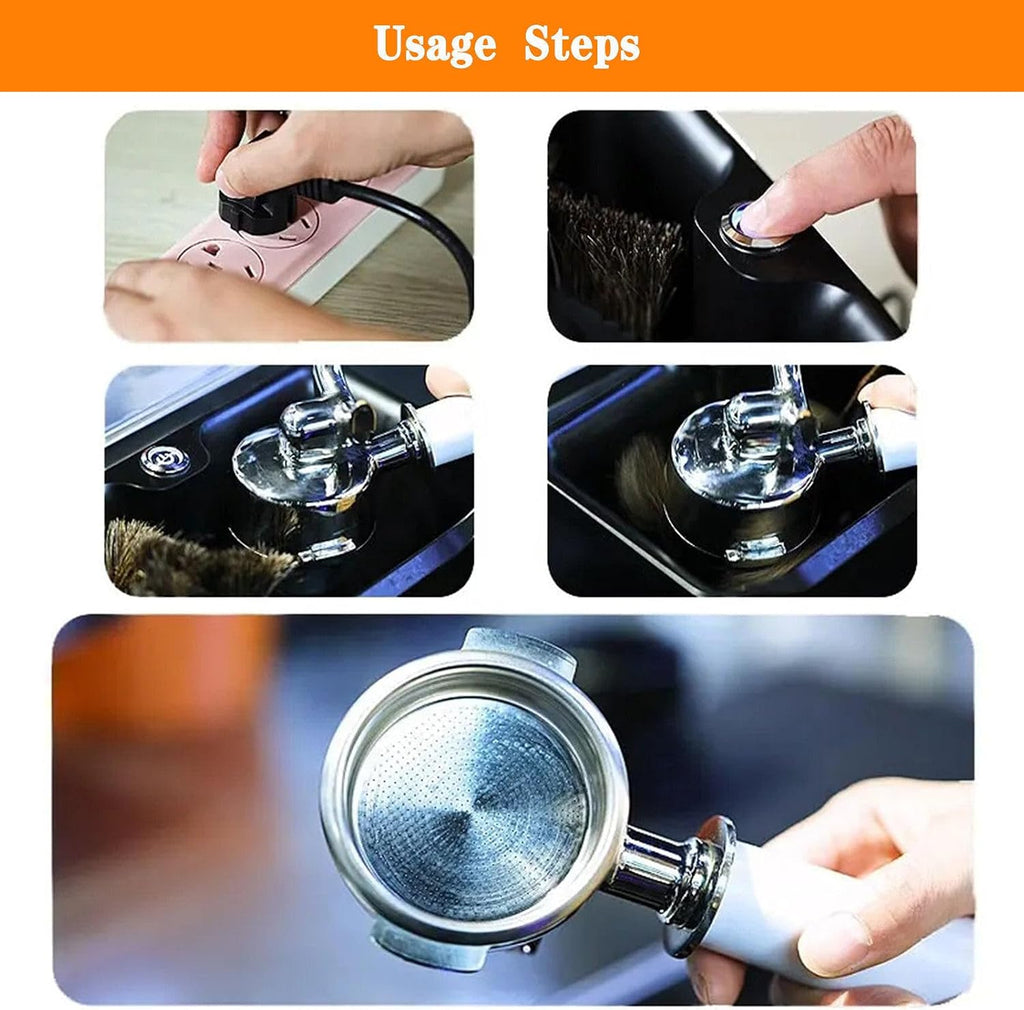 Usage Steps