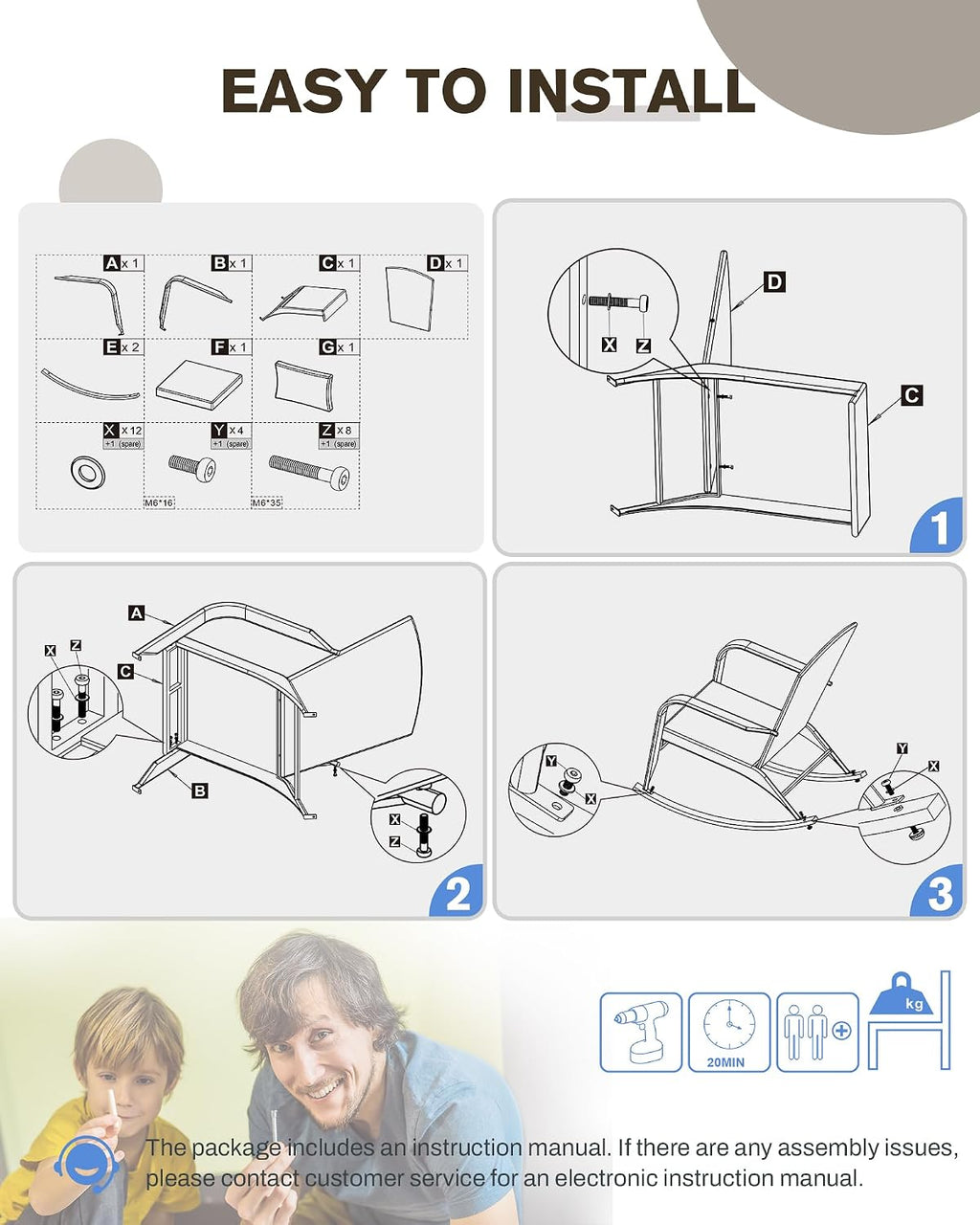 EASY TO INSTALL

A x 1
B x 1
C x 1
D x 1
E x 2
F x 1
G x 1
X x 12 +1 (spare)
Y x 4 +1 (spare)
Z x 8 +1 (spare)
M6*16
M6*35

D
X
Z
C
1

A
X
Z
C
B
X
Z
2

Y
X
Y
X
3

20MIN
kg

The package includes an instruction manual. If there are any assembly issues, please contact customer service for an electronic instruction manual.