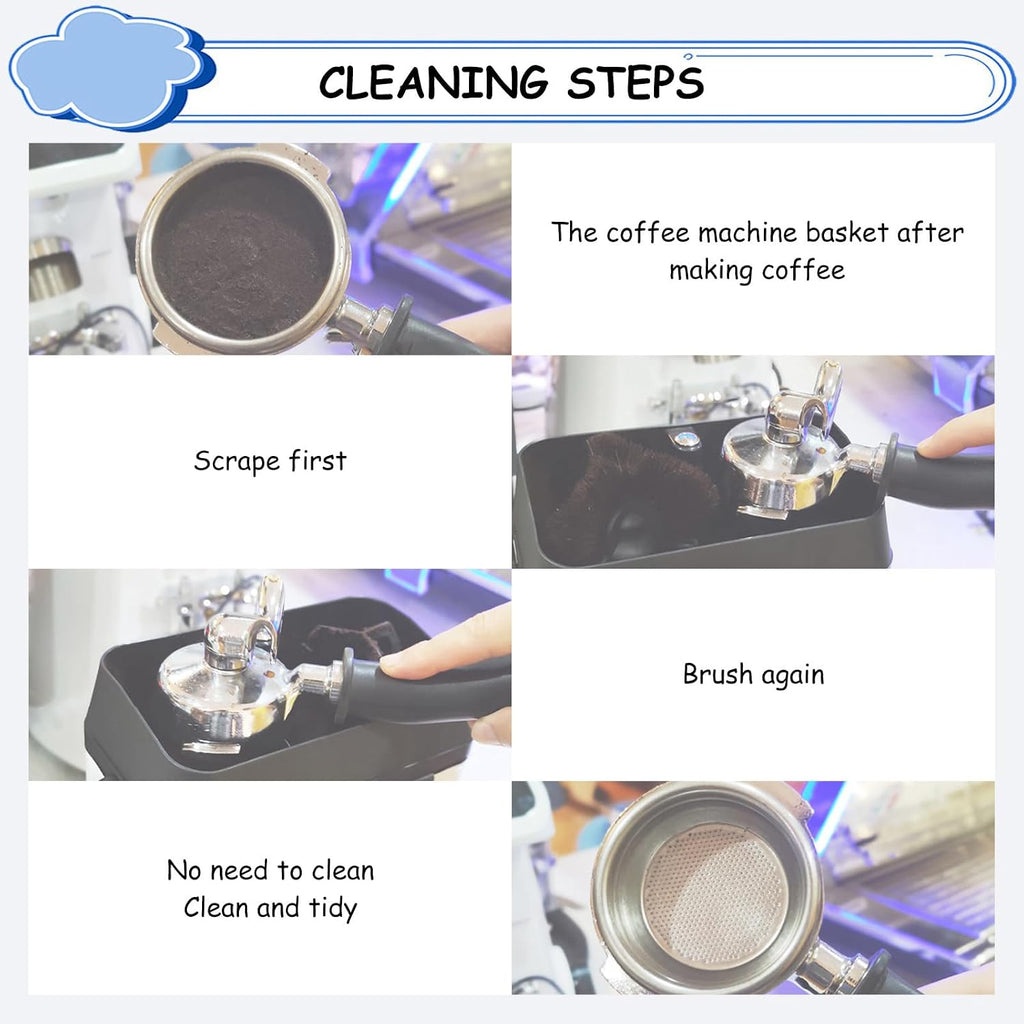 CLEANING STEPS

The coffee machine basket after making coffee

Scrape first

Brush again

No need to clean
Clean and tidy