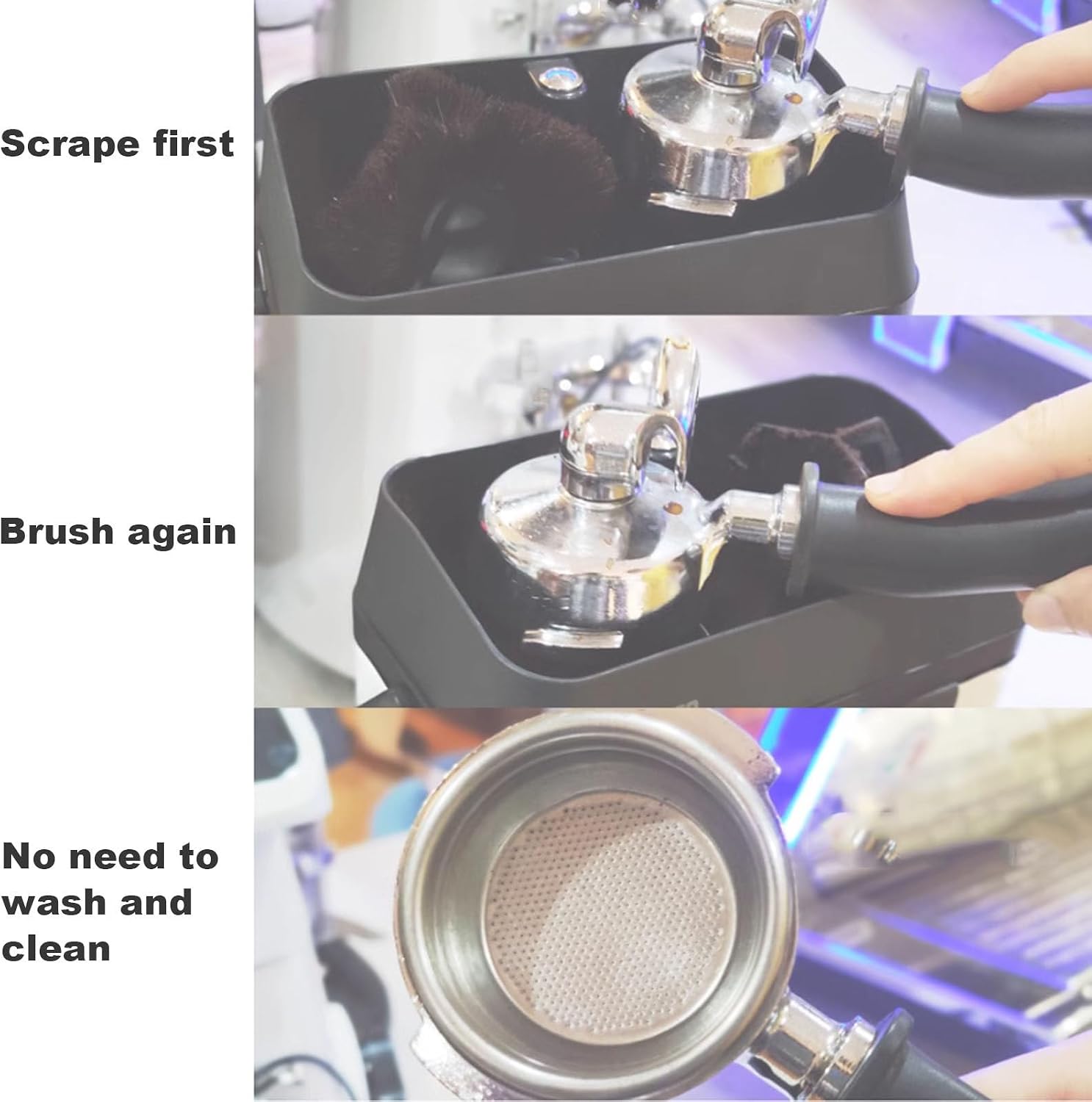 Scrape first

Brush again

No need to wash and clean